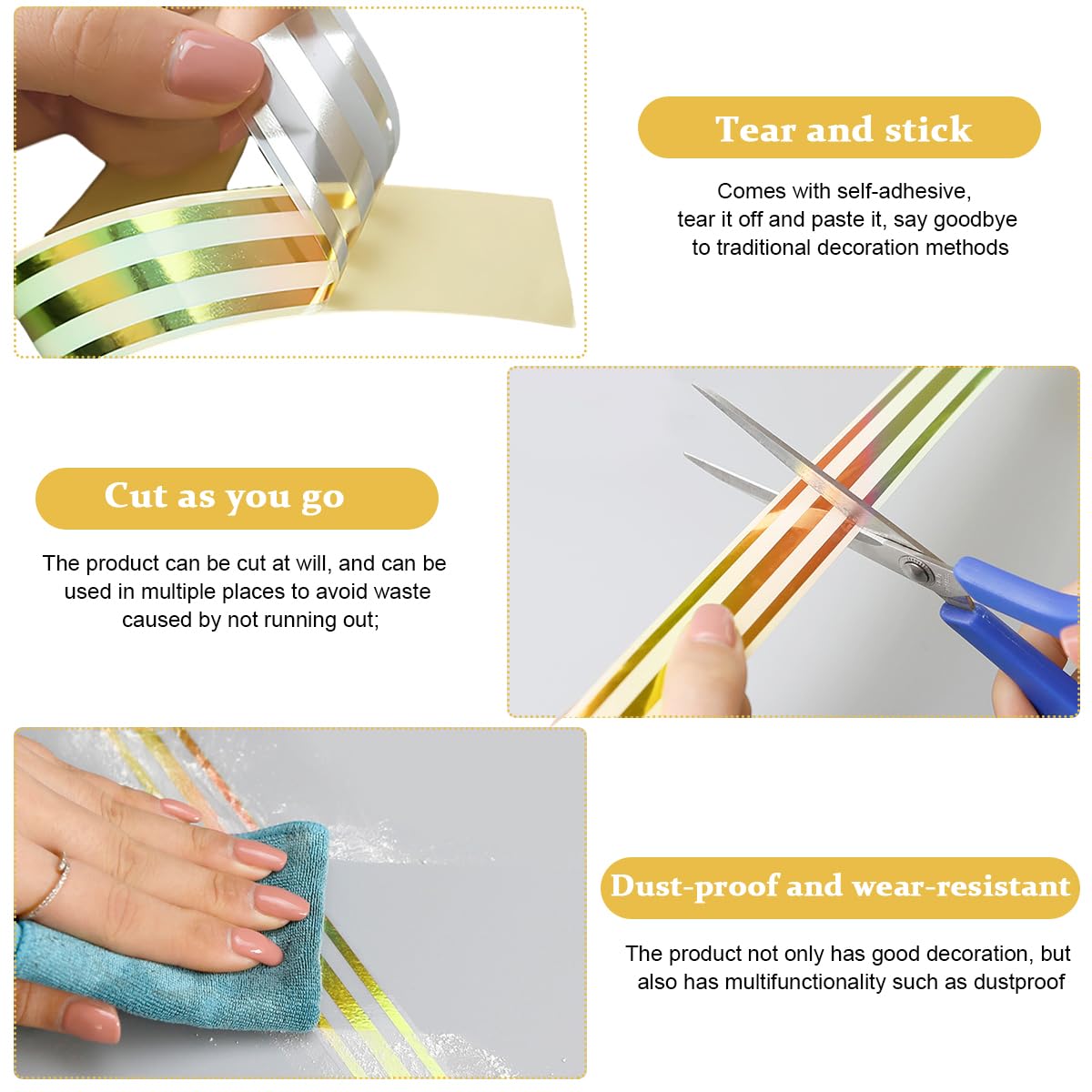 Tear and stick

Comes with self-adhesive, tear it off and paste it, say goodbye to traditional decoration methods

Cut as you go

The product can be cut at will, and can be used in multiple places to avoid waste caused by not running out;

Dust-proof and wear-resistant

The product not only has good decoration, but also has multifunctionality such as dustproof